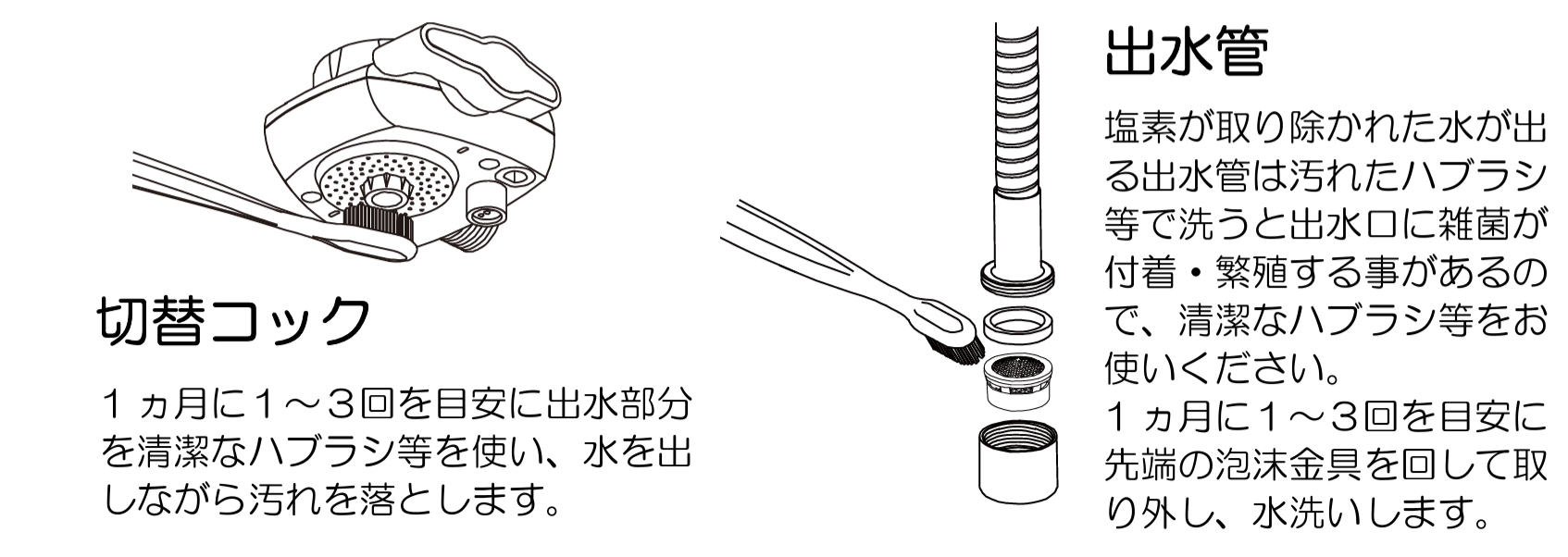 切替コック

１ヵ月に１～３回を目安に出水部分を清潔なハブラシ等を使い、水を出しながら汚れを落とします。

出水管

塩素が取り除かれた水が出る出水管は汚れたハブラシ等で洗うと出水口に雑菌が付着・繁殖する事があるので、清潔なハブラシ等をお使いください。
１ヵ月に１～３回を目安に先端の泡沫金具を回して取り外し、水洗いします。